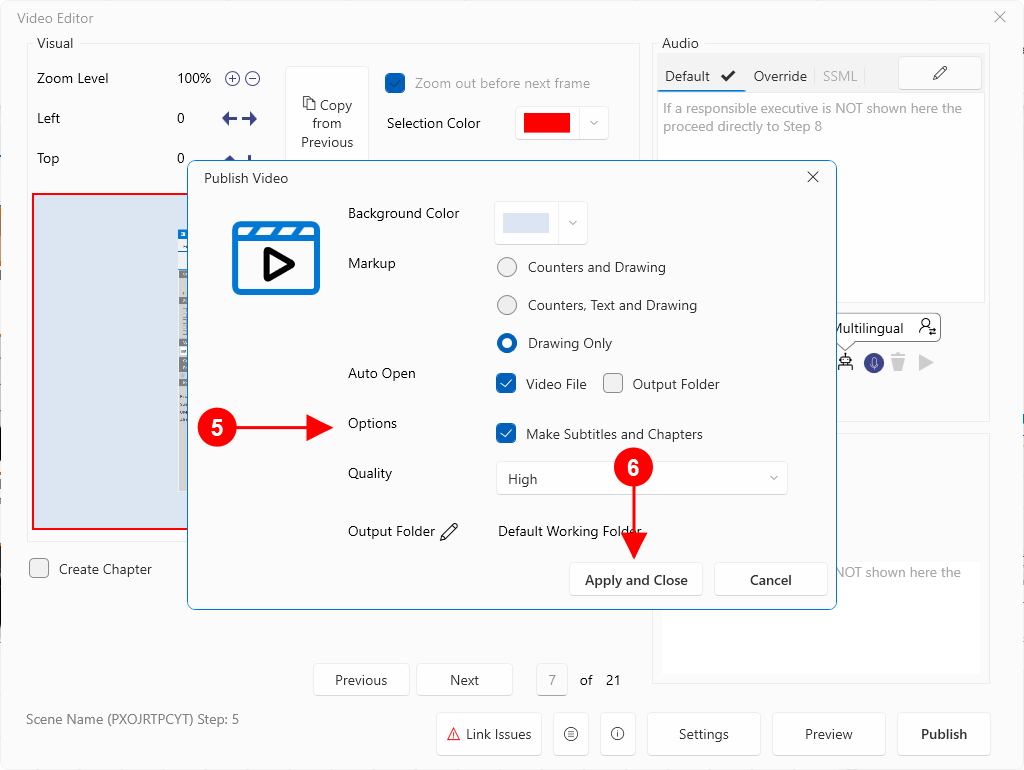 Video Editor

Visual

Zoom Level 100%

Left 0

Top 0

Copy from Previous

Zoom out before next frame

Selection Color

Audio

Default Override SSML

If a responsible executive is NOT shown here the proceed directly to Step 8

Multilingual

Publish Video

Background Color

Markup

Counters and Drawing

Counters, Text and Drawing

Drawing Only

Auto Open

Video File

Output Folder

5

Options

Make Subtitles and Chapters

6

Quality

High

Output Folder

Default Working Folder

Apply and Close

Cancel

NOT shown here the

Create Chapter

Previous

Next

7 of 21

Scene Name (PXOJRTPCYT) Step: 5

Link Issues

Settings

Preview

Publish